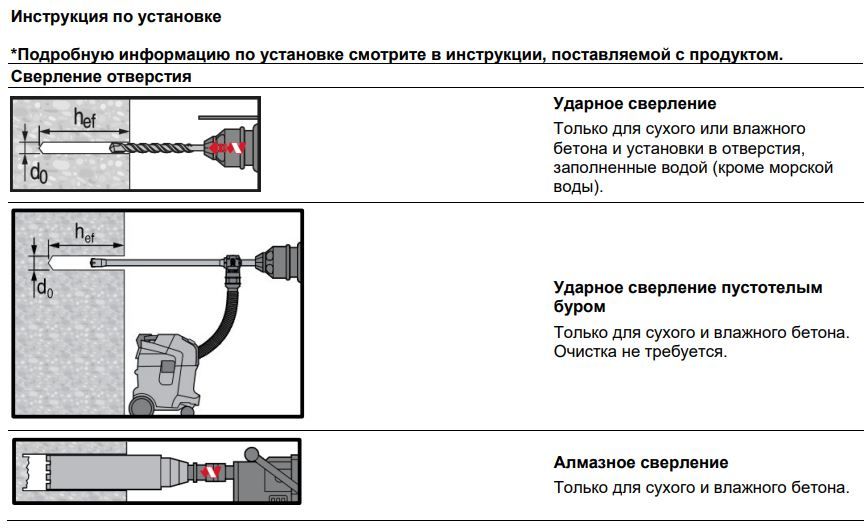 Инструкция по установке

*Подробную информацию по установке смотрите в инструкции, поставляемой с продуктом.

Сверление отверстия

$h_{ef}$

$d_0$

Ударное сверление

Только для сухого или влажного бетона и установки в отверстия, заполненные водой (кроме морской воды).

$h_{ef}$

$d_0$

Ударное сверление пустотелым буром

Только для сухого и влажного бетона. Очистка не требуется.

Алмазное сверление

Только для сухого и влажного бетона.